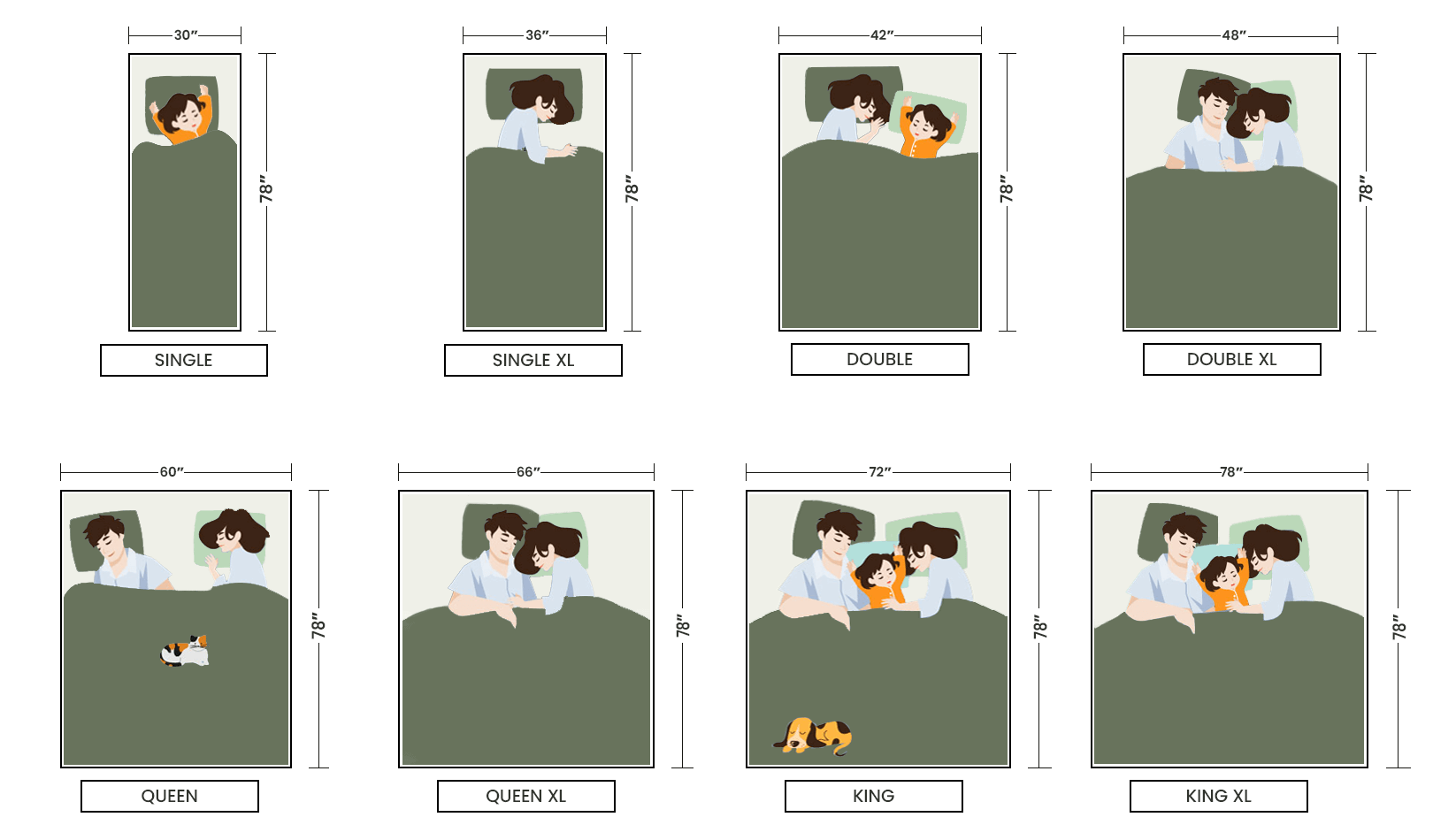 30″
78″
SINGLE

36″
78″
SINGLE XL

42″
78″
DOUBLE

48″
78″
DOUBLE XL

60″
78″
QUEEN

66″
78″
QUEEN XL

72″
78″
KING

78″
78″
KING XL